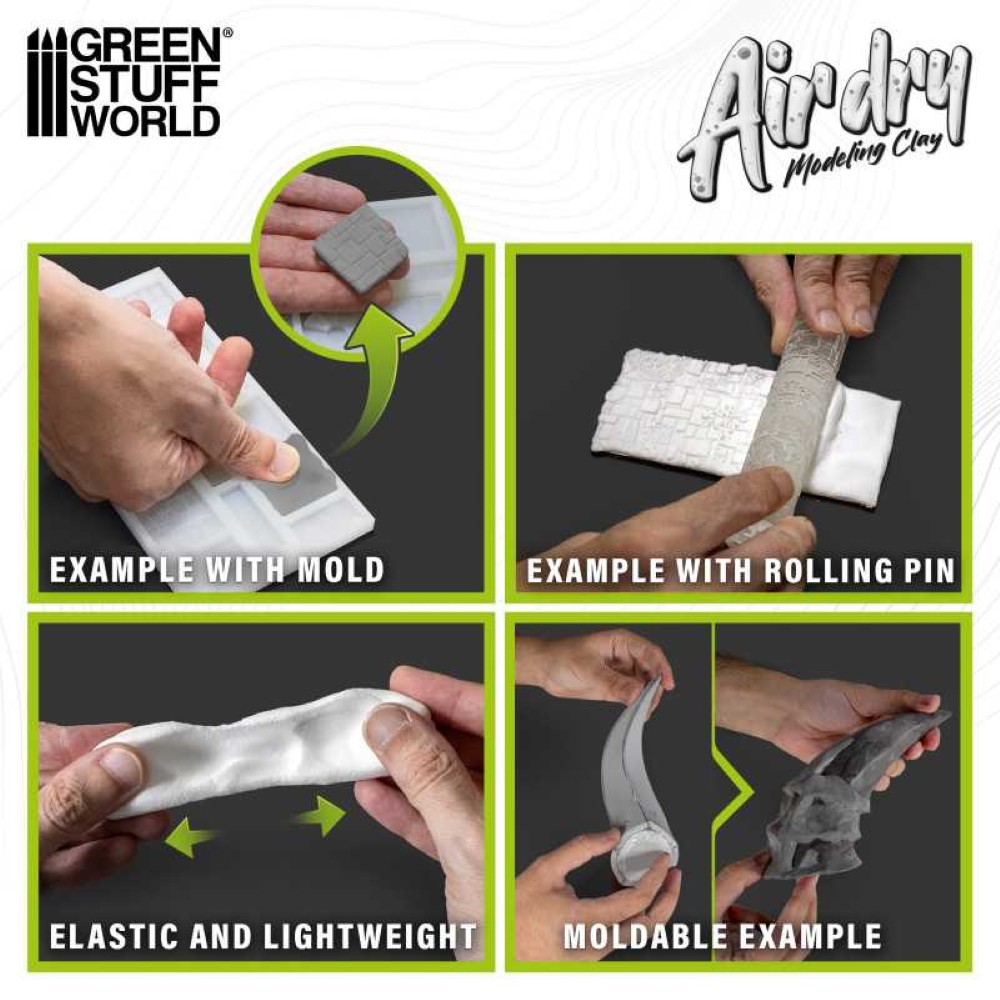 GREEN STUFF WORLD®

Air dry
Modeling Clay

EXAMPLE WITH MOLD

EXAMPLE WITH ROLLING PIN

ELASTIC AND LIGHTWEIGHT

MOLDABLE EXAMPLE